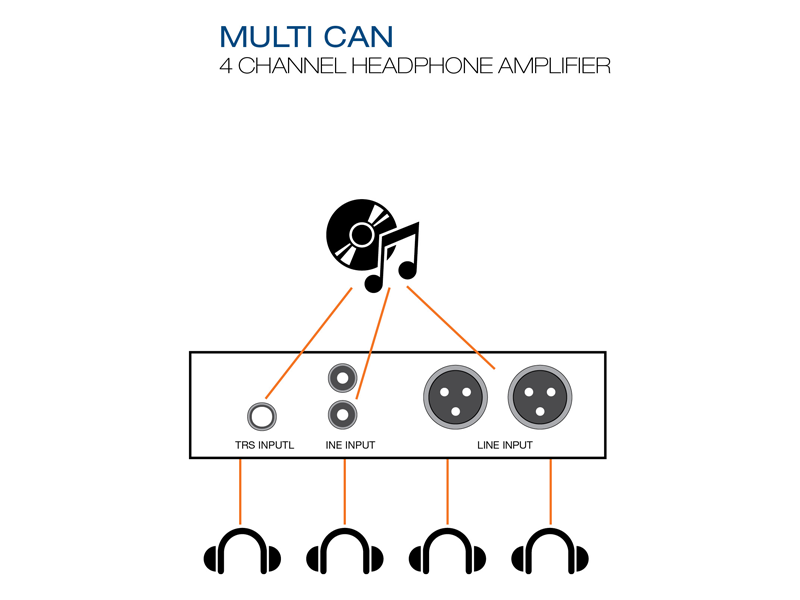 MULTI CAN
4 CHANNEL HEADPHONE AMPLIFIER

TRS INPUTL
INE INPUT
LINE INPUT